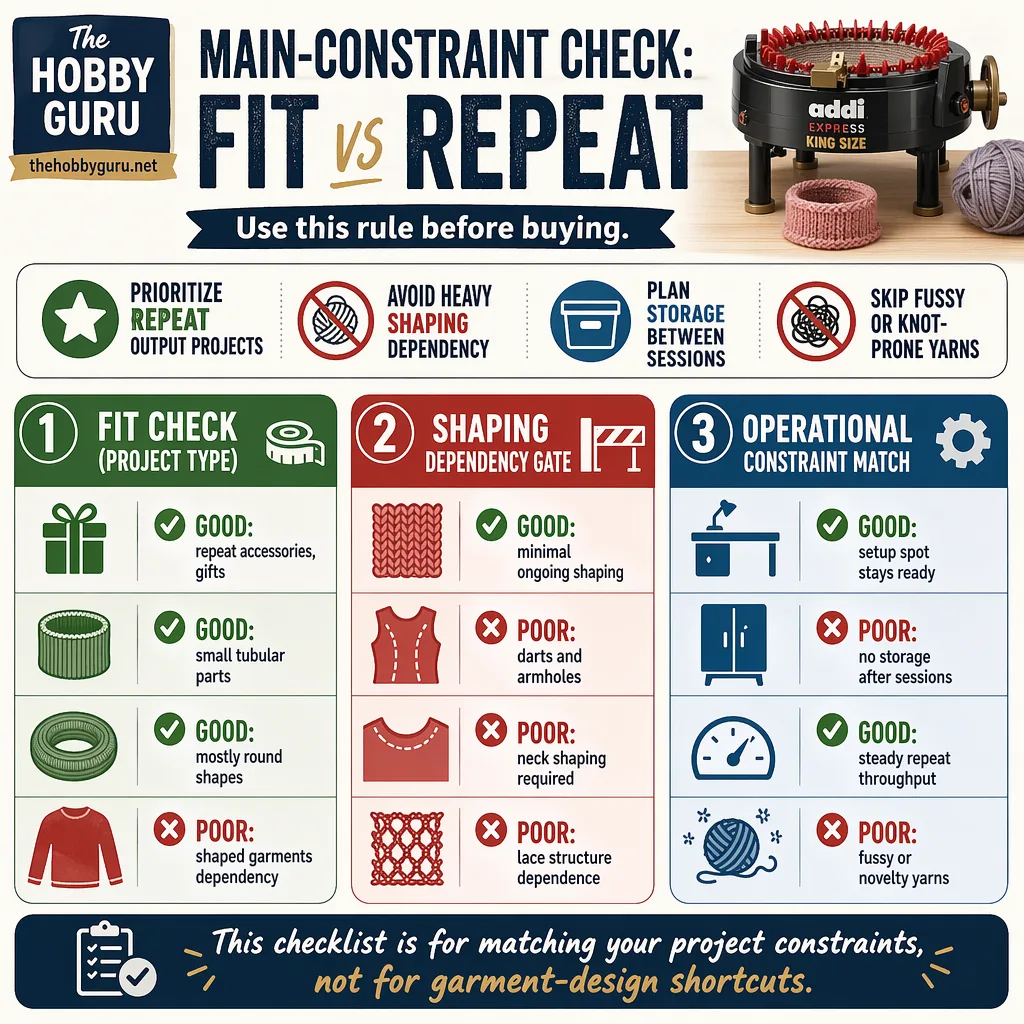 The HOBBY GURU
thehobbyguru.net

MAIN-CONSTRAINT CHECK:
FIT VS REPEAT

Use this rule before buying.

addi EXPRESS KING SIZE

PRIORITIZE REPEAT OUTPUT PROJECTS

AVOID HEAVY SHAPING DEPENDENCY

PLAN STORAGE BETWEEN SESSIONS

SKIP FUSSY OR KNOT-PRONE YARNS

1 FIT CHECK (PROJECT TYPE)

GOOD: repeat accessories, gifts

GOOD: small tubular parts

GOOD: mostly round shapes

POOR: shaped garments dependency

2 SHAPING DEPENDENCY GATE

GOOD: minimal ongoing shaping

POOR: darts and armholes

POOR: neck shaping required

POOR: lace structure dependence

3 OPERATIONAL CONSTRAINT MATCH

GOOD: setup spot stays ready

POOR: no storage after sessions

GOOD: steady repeat throughput

POOR: fussy or novelty yarns

This checklist is for matching your project constraints, not for garment-design shortcuts.