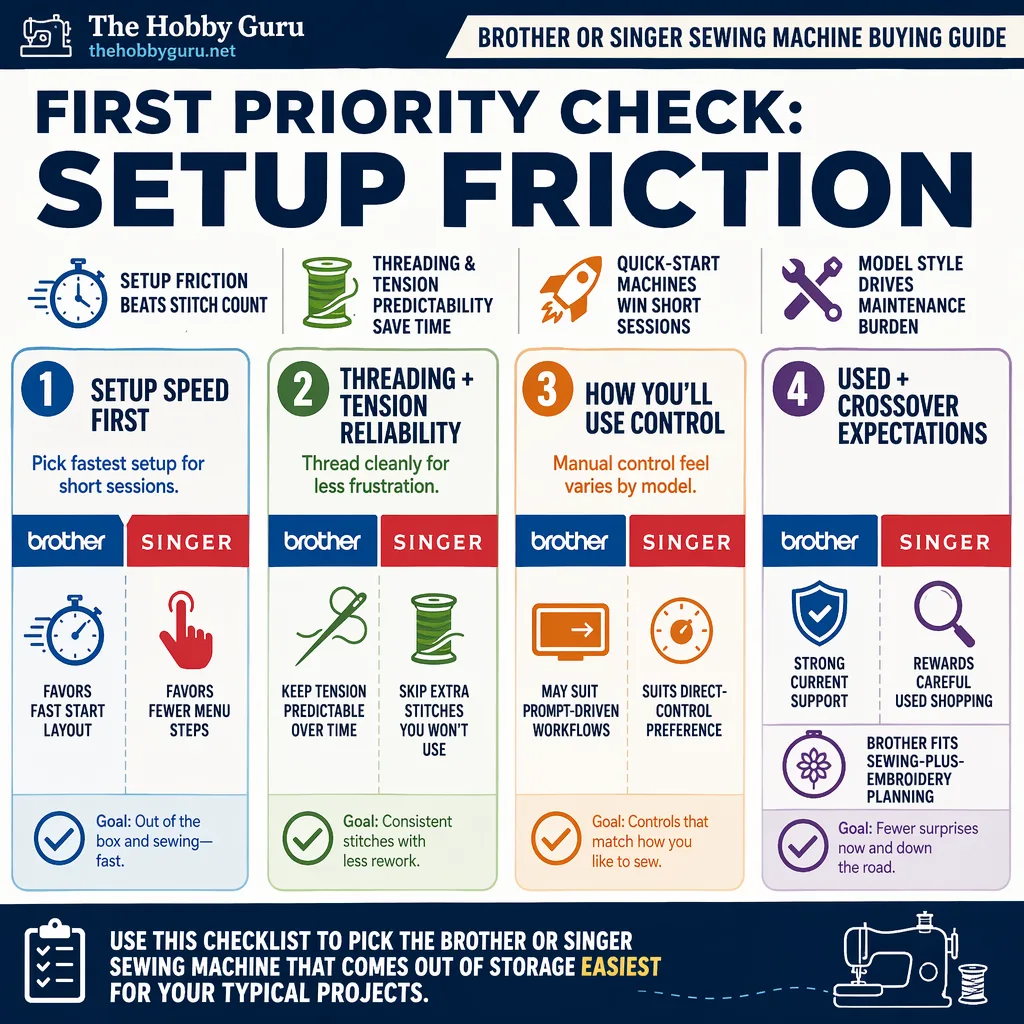 The Hobby Guru
thehobbyguru.net

BROTHER OR SINGER SEWING MACHINE BUYING GUIDE

FIRST PRIORITY CHECK:
SETUP FRICTION

SETUP FRICTION BEATS STITCH COUNT

THREADING & TENSION PREDICTABILITY SAVE TIME

QUICK-START MACHINES WIN SHORT SESSIONS

MODEL STYLE DRIVES MAINTENANCE BURDEN

1 SETUP SPEED FIRST

Pick fastest setup for short sessions.

brother SINGER

FAVORS FAST START LAYOUT

FAVORS FEWER MENU STEPS

Goal: Out of the box and sewing—fast.

2 THREADING + TENSION RELIABILITY

Thread cleanly for less frustration.

brother SINGER

KEEP TENSION PREDICTABLE OVER TIME

SKIP EXTRA STITCHES YOU WON'T USE

Goal: Consistent stitches with less rework.

3 HOW YOU'LL USE CONTROL

Manual control feel varies by model.

brother SINGER

MAY SUIT PROMPT-DRIVEN WORKFLOWS

SUITS DIRECT-CONTROL PREFERENCE

Goal: Controls that match how you like to sew.

4 USED + CROSSOVER EXPECTATIONS

brother SINGER

STRONG CURRENT SUPPORT

REWARDS CAREFUL USED SHOPPING

BROTHER FITS SEWING-PLUS-EMBROIDERY PLANNING

Goal: Fewer surprises now and down the road.

USE THIS CHECKLIST TO PICK THE BROTHER OR SINGER SEWING MACHINE THAT COMES OUT OF STORAGE EASIEST FOR YOUR TYPICAL PROJECTS.