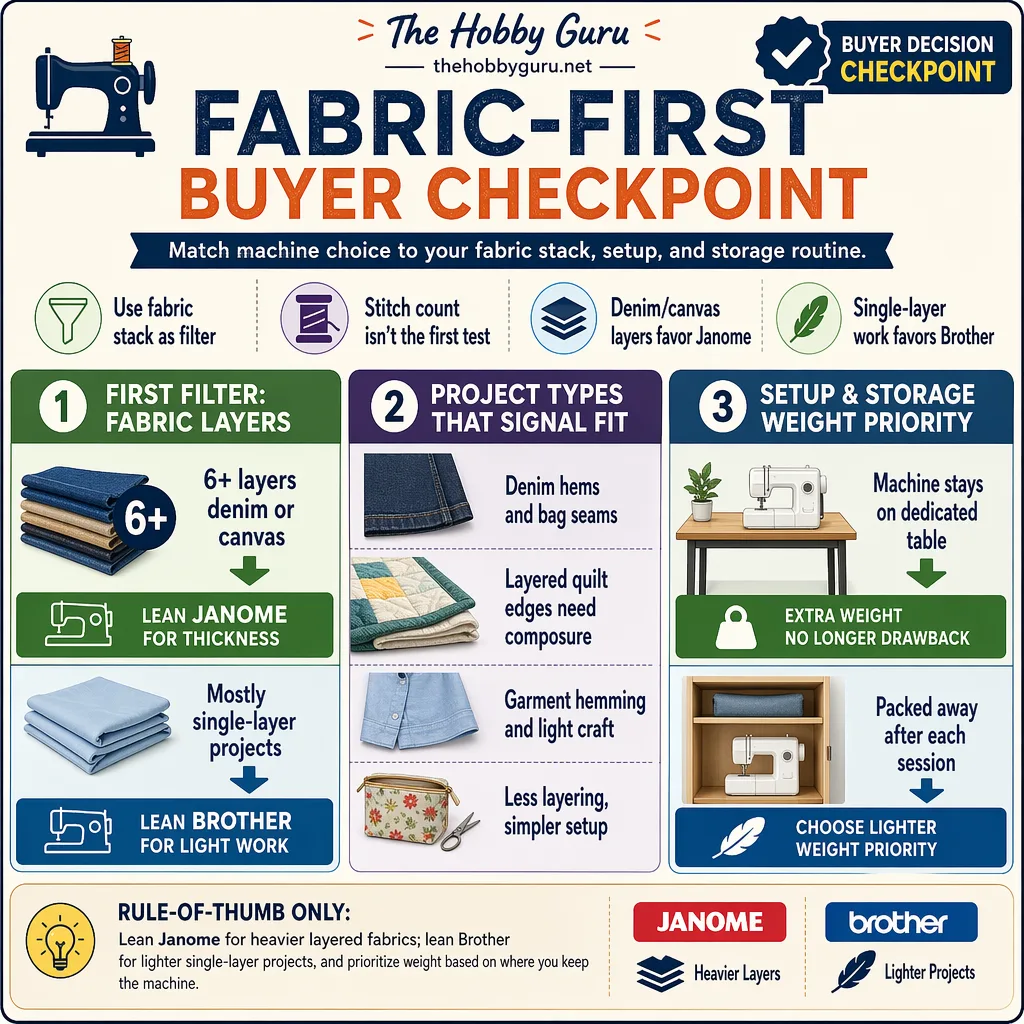 The Hobby Guru
thehobbyguru.net

BUYER DECISION CHECKPOINT

FABRIC-FIRST
BUYER CHECKPOINT

Match machine choice to your fabric stack, setup, and storage routine.

Use fabric stack as filter

Stitch count isn't the first test

Denim/canvas layers favor Janome

Single-layer work favors Brother

1 FIRST FILTER: FABRIC LAYERS

6+

6+ layers denim or canvas

LEAN JANOME FOR THICKNESS

Mostly single-layer projects

LEAN BROTHER FOR LIGHT WORK

2 PROJECT TYPES THAT SIGNAL FIT

Denim hems and bag seams

Layered quilt edges need composure

Garment hemming and light craft

Less layering, simpler setup

3 SETUP & STORAGE WEIGHT PRIORITY

Machine stays on dedicated table

EXTRA WEIGHT NO LONGER DRAWBACK

Packed away after each session

CHOOSE LIGHTER WEIGHT PRIORITY

RULE-OF-THUMB ONLY:
Lean Janome for heavier layered fabrics; lean Brother for lighter single-layer projects, and prioritize weight based on where you keep the machine.

JANOME
Heavier Layers

brother
Lighter Projects