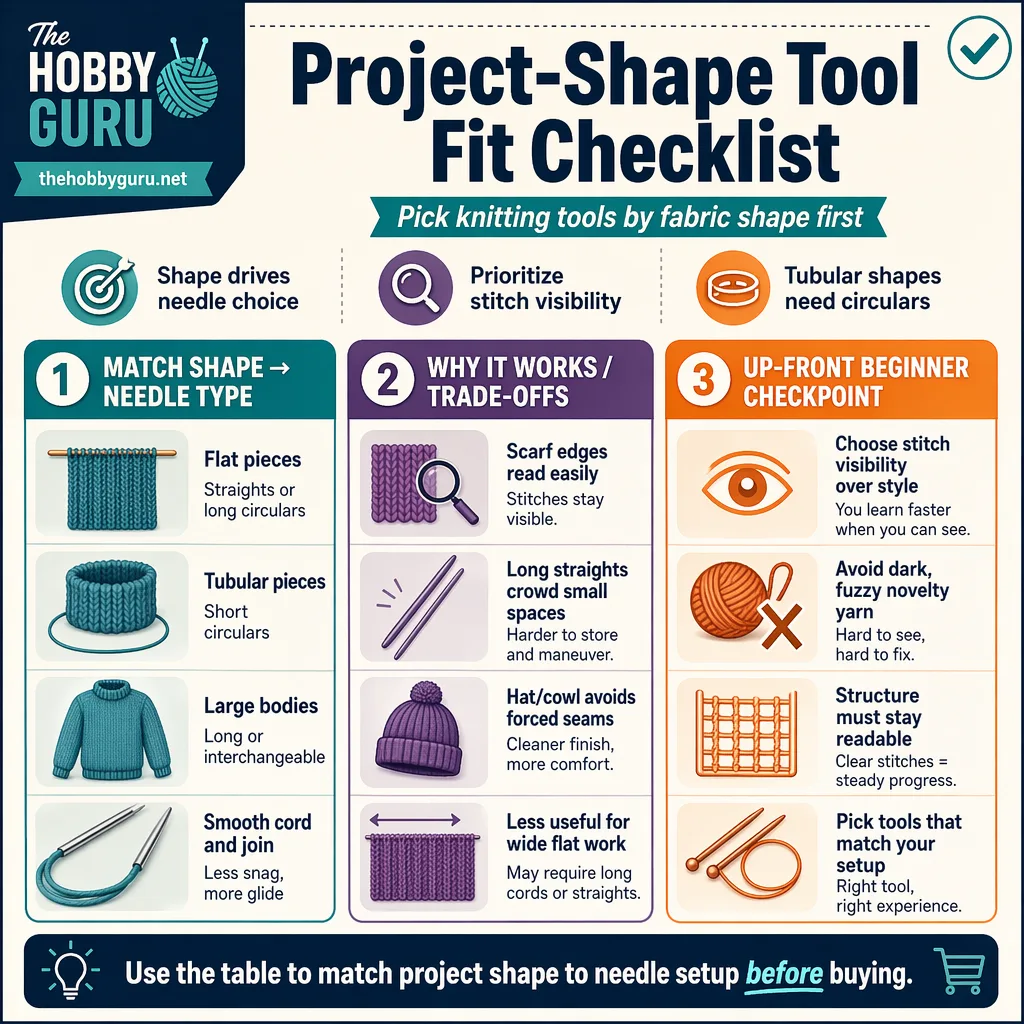 The HOBBY GURU
thehobbyguru.net

Project-Shape Tool Fit Checklist

Pick knitting tools by fabric shape first

Shape drives needle choice

Prioritize stitch visibility

Tubular shapes need circulars

1 MATCH SHAPE → NEEDLE TYPE

Flat pieces
Straights or long circulars

Tubular pieces
Short circulars

Large bodies
Long or interchangeable

Smooth cord and join
Less snag, more glide

2 WHY IT WORKS / TRADE-OFFS

Scarf edges read easily
Stitches stay visible.

Long straights crowd small spaces
Harder to store and maneuver.

Hat/cowl avoids forced seams
Cleaner finish, more comfort.

Less useful for wide flat work
May require long cords or straights.

3 UP-FRONT BEGINNER CHECKPOINT

Choose stitch visibility over style
You learn faster when you can see.

Avoid dark, fuzzy novelty yarn
Hard to see, hard to fix.

Structure must stay readable
Clear stitches = steady progress.

Pick tools that match your setup
Right tool, right experience.

Use the table to match project shape to needle setup before buying.