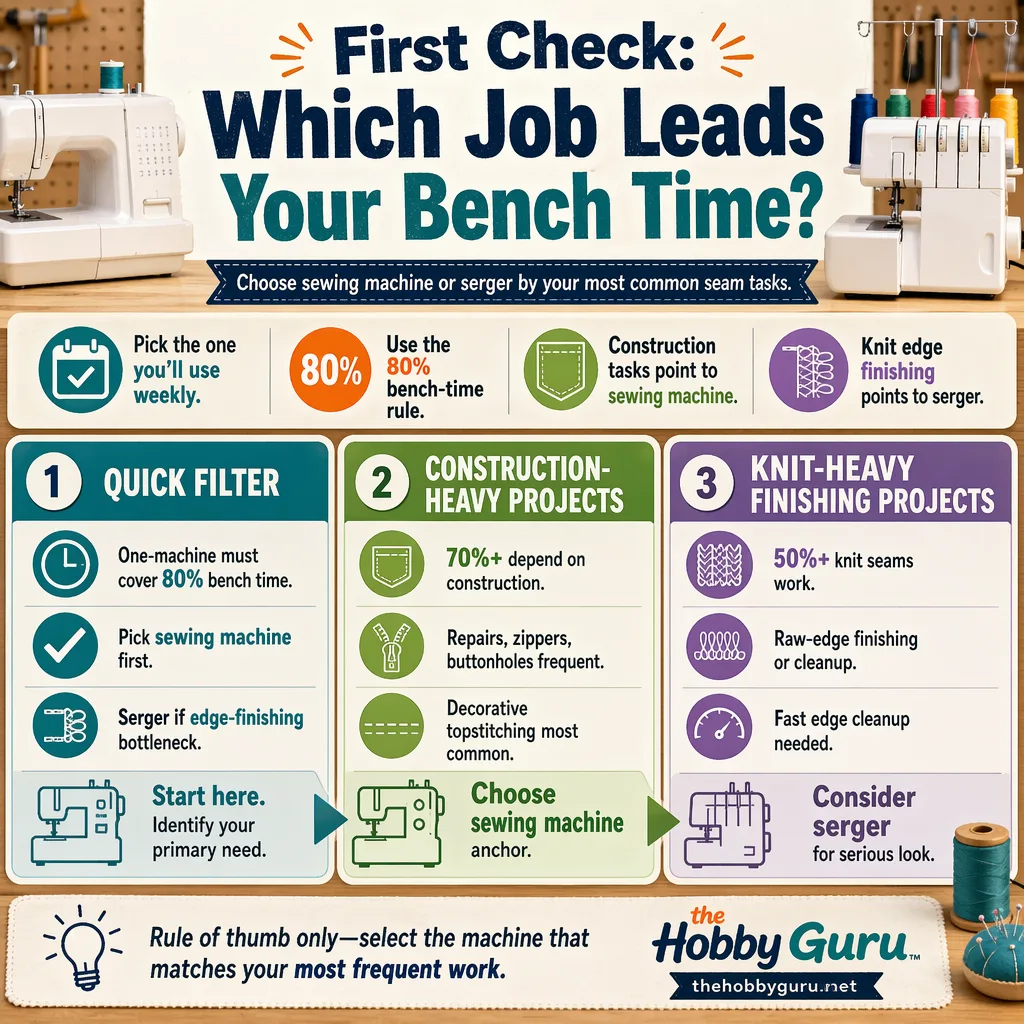 First Check: Which Job Leads Your Bench Time?

Choose sewing machine or serger by your most common seam tasks.

Pick the one you'll use weekly.

80% Use the 80% bench-time rule.

Construction tasks point to sewing machine.

Knit edge finishing points to serger.

1 QUICK FILTER

One-machine must cover 80% bench time.

Pick sewing machine first.

Serger if edge-finishing bottleneck.

Start here. Identify your primary need.

2 CONSTRUCTION-HEAVY PROJECTS

70%+ depend on construction.

Repairs, zippers, buttonholes frequent.

Decorative topstitching most common.

Choose sewing machine anchor.

3 KNIT-HEAVY FINISHING PROJECTS

50%+ knit seams work.

Raw-edge finishing or cleanup.

Fast edge cleanup needed.

Consider serger for serious look.

Rule of thumb only—select the machine that matches your most frequent work.

the Hobby Guru™

thehobbyguru.net