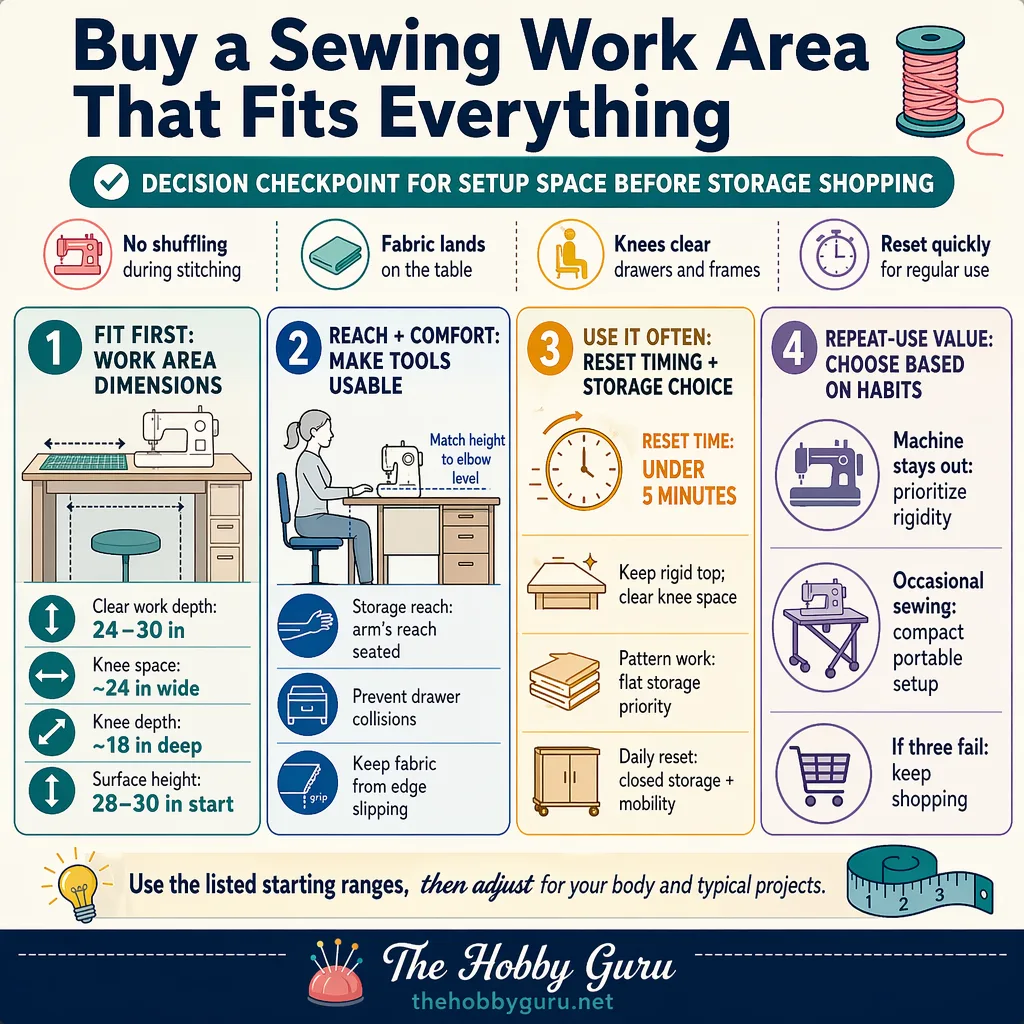 Buy a Sewing Work Area That Fits Everything

DECISION CHECKPOINT FOR SETUP SPACE BEFORE STORAGE SHOPPING

No shuffling during stitching

Fabric lands on the table

Knees clear drawers and frames

Reset quickly for regular use

1 FIT FIRST: WORK AREA DIMENSIONS

Clear work depth: 24–30 in

Knee space: ~24 in wide

Knee depth: ~18 in deep

Surface height: 28–30 in start

2 REACH + COMFORT: MAKE TOOLS USABLE

Match height to elbow level

Storage reach: arm's reach seated

Prevent drawer collisions

grip

Keep fabric from edge slipping

3 USE IT OFTEN: RESET TIMING + STORAGE CHOICE

RESET TIME: UNDER 5 MINUTES

Keep rigid top; clear knee space

Pattern work: flat storage priority

Daily reset: closed storage + mobility

4 REPEAT-USE VALUE: CHOOSE BASED ON HABITS

Machine stays out: prioritize rigidity

Occasional sewing: compact portable setup

If three fail: keep shopping

Use the listed starting ranges, then adjust for your body and typical projects.

1 2 3

The Hobby Guru
thehobbyguru.net