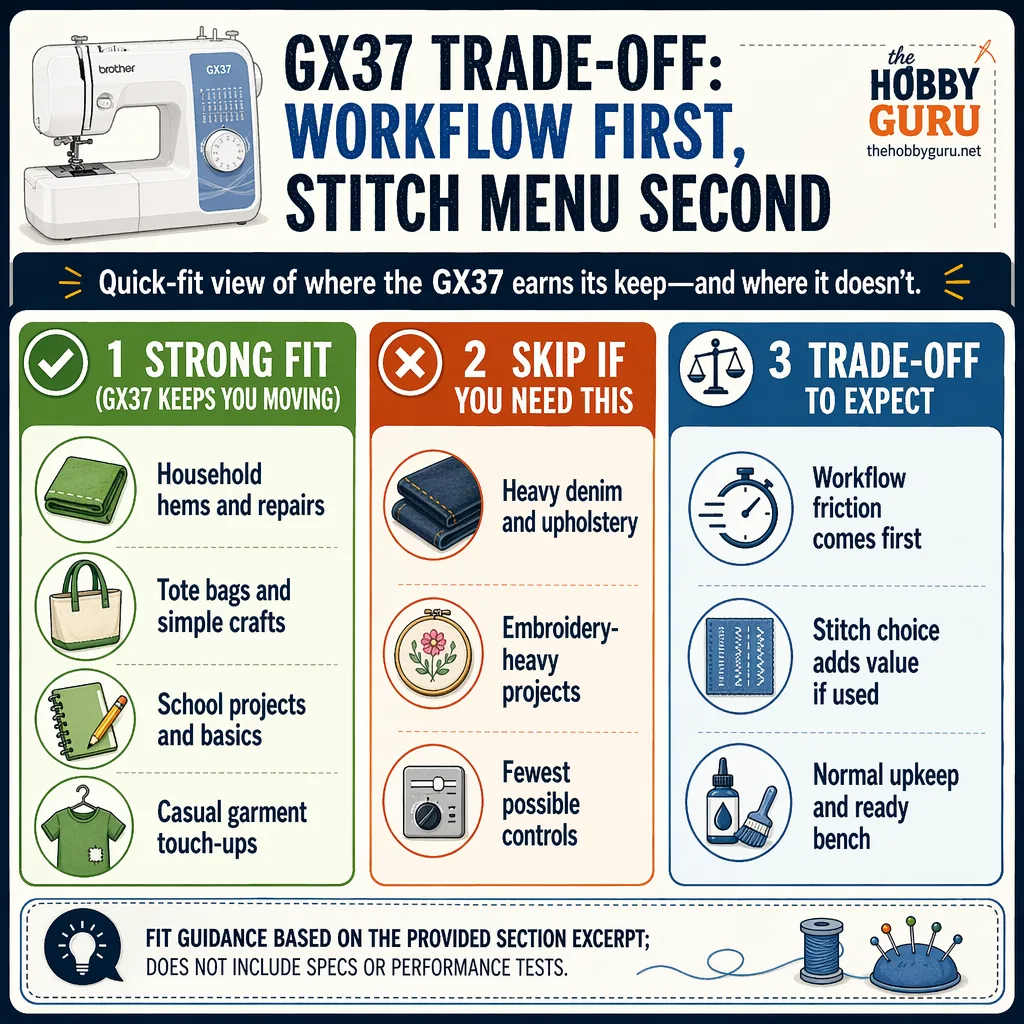 brother
GX37

GX37 TRADE-OFF: WORKFLOW FIRST, STITCH MENU SECOND

the HOBBY GURU
thehobbyguru.net

Quick-fit view of where the GX37 earns its keep—and where it doesn't.

1 STRONG FIT
(GX37 KEEPS YOU MOVING)

Household hems and repairs

Tote bags and simple crafts

School projects and basics

Casual garment touch-ups

2 SKIP IF YOU NEED THIS

Heavy denim and upholstery

Embroidery-heavy projects

Fewest possible controls

3 TRADE-OFF TO EXPECT

Workflow friction comes first

Stitch choice adds value if used

Normal upkeep and ready bench

FIT GUIDANCE BASED ON THE PROVIDED SECTION EXCERPT;
DOES NOT INCLUDE SPECS OR PERFORMANCE TESTS.