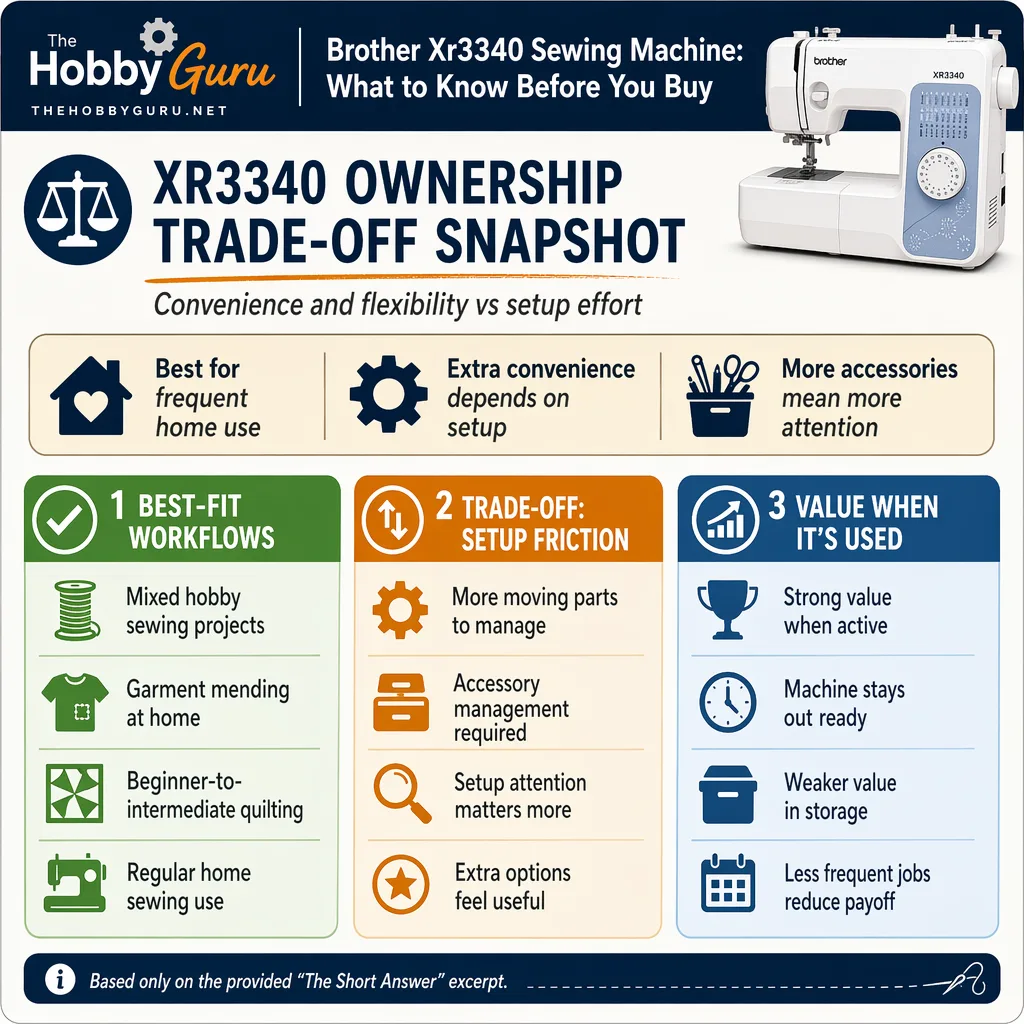 The Hobby Guru
THEHOBBYGURU.NET

Brother Xr3340 Sewing Machine: What to Know Before You Buy

brother
XR3340

XR3340 OWNERSHIP TRADE-OFF SNAPSHOT

Convenience and flexibility vs setup effort

Best for frequent home use

Extra convenience depends on setup

More accessories mean more attention

1 BEST-FIT WORKFLOWS

Mixed hobby sewing projects

Garment mending at home

Beginner-to-intermediate quilting

Regular home sewing use

2 TRADE-OFF: SETUP FRICTION

More moving parts to manage

Accessory management required

Setup attention matters more

Extra options feel useful

3 VALUE WHEN IT'S USED

Strong value when active

Machine stays out ready

Weaker value in storage

Less frequent jobs reduce payoff

Based only on the provided "The Short Answer" excerpt.