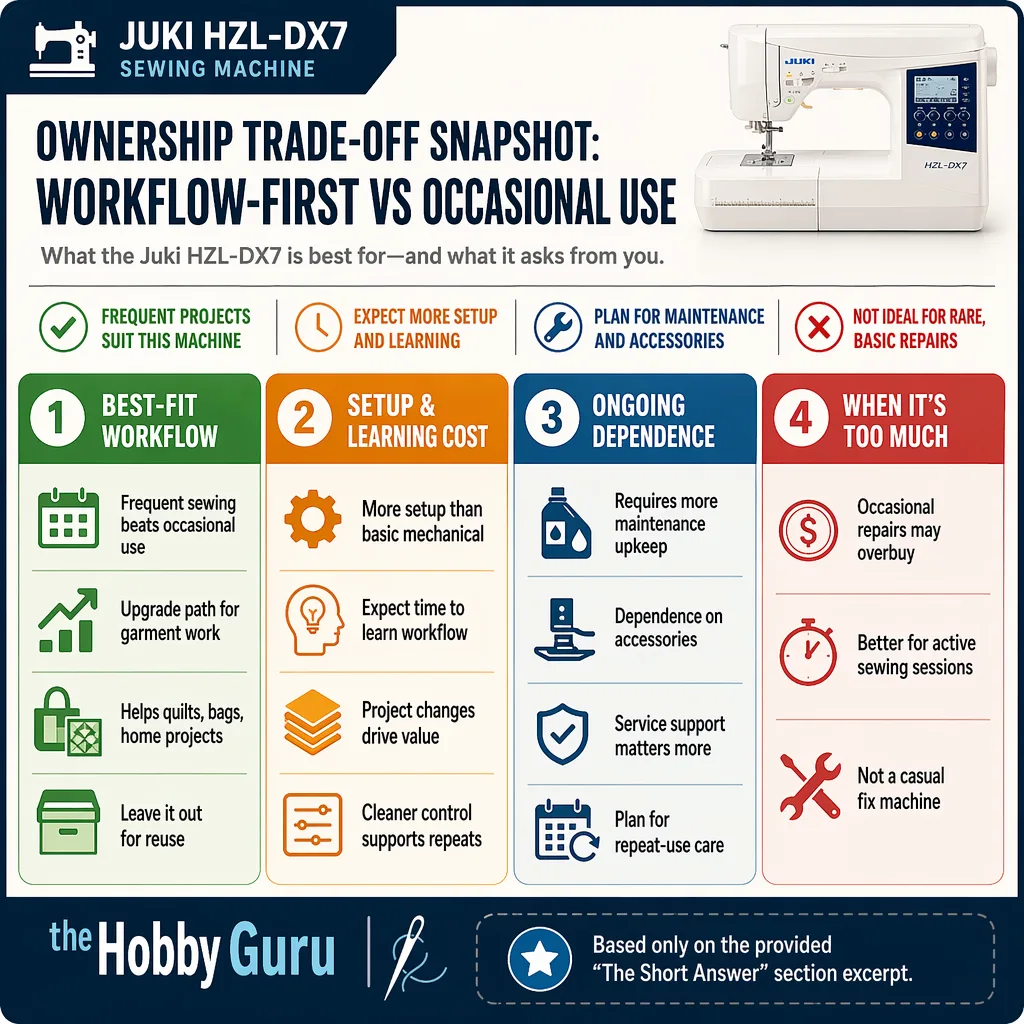 JUKI HZL-DX7
SEWING MACHINE

JUKI

HZL-DX7

OWNERSHIP TRADE-OFF SNAPSHOT: WORKFLOW-FIRST VS OCCASIONAL USE

What the Juki HZL-DX7 is best for—and what it asks from you.

FREQUENT PROJECTS SUIT THIS MACHINE

EXPECT MORE SETUP AND LEARNING

PLAN FOR MAINTENANCE AND ACCESSORIES

NOT IDEAL FOR RARE, BASIC REPAIRS

1 BEST-FIT WORKFLOW

Frequent sewing beats occasional use

Upgrade path for garment work

Helps quilts, bags, home projects

Leave it out for reuse

2 SETUP & LEARNING COST

More setup than basic mechanical

Expect time to learn workflow

Project changes drive value

Cleaner control supports repeats

3 ONGOING DEPENDENCE

Requires more maintenance upkeep

Dependence on accessories

Service support matters more

Plan for repeat-use care

4 WHEN IT'S TOO MUCH

Occasional repairs may overbuy

Better for active sewing sessions

Not a casual fix machine

the Hobby Guru

Based only on the provided "The Short Answer" section excerpt.