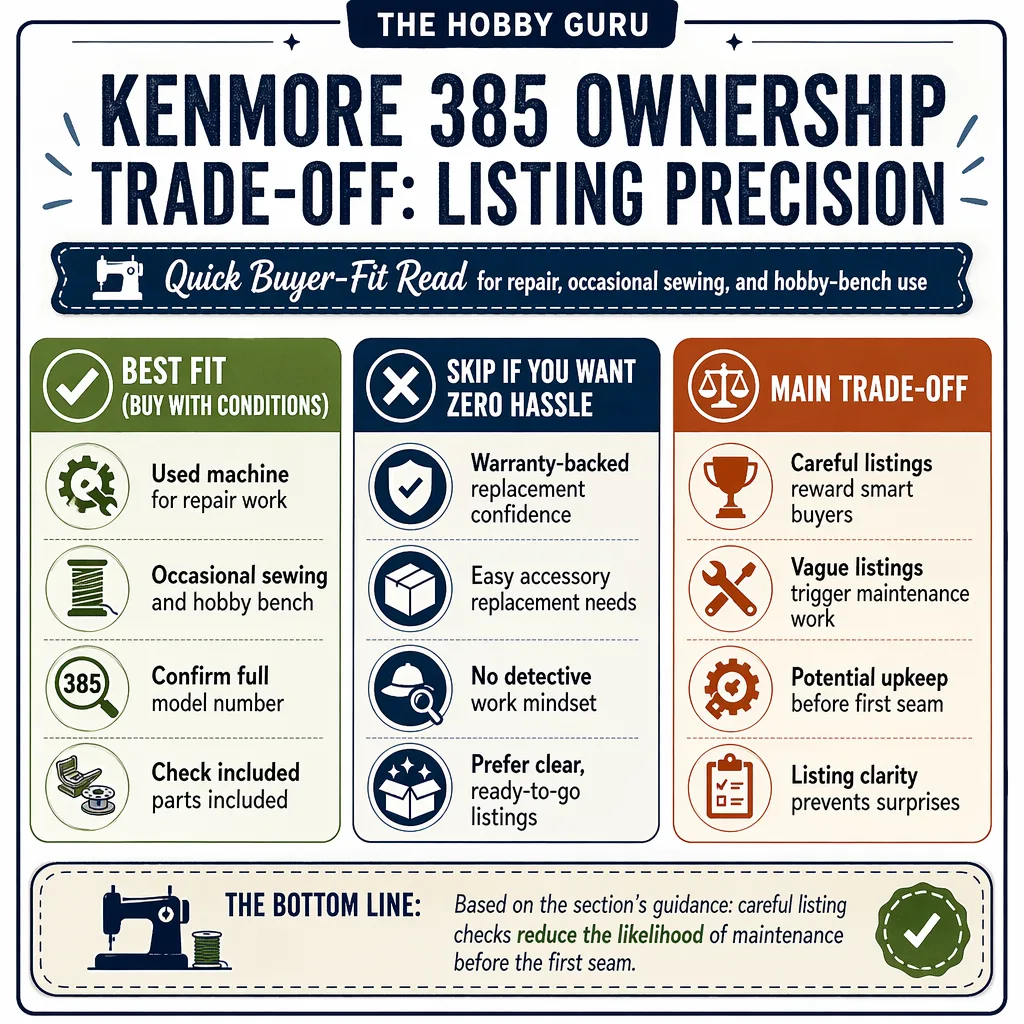 THE HOBBY GURU

KENMORE 385 OWNERSHIP TRADE-OFF: LISTING PRECISION

Quick Buyer-Fit Read for repair, occasional sewing, and hobby-bench use

BEST FIT (BUY WITH CONDITIONS)

Used machine for repair work

Occasional sewing and hobby bench

385

Confirm full model number

Check included parts included

SKIP IF YOU WANT ZERO HASSLE

Warranty-backed replacement confidence

Easy accessory replacement needs

No detective work mindset

Prefer clear, ready-to-go listings

MAIN TRADE-OFF

Careful listings reward smart buyers

Vague listings trigger maintenance work

Potential upkeep before first seam

Listing clarity prevents surprises

THE BOTTOM LINE: Based on the section's guidance: careful listing checks reduce the likelihood of maintenance before the first seam.